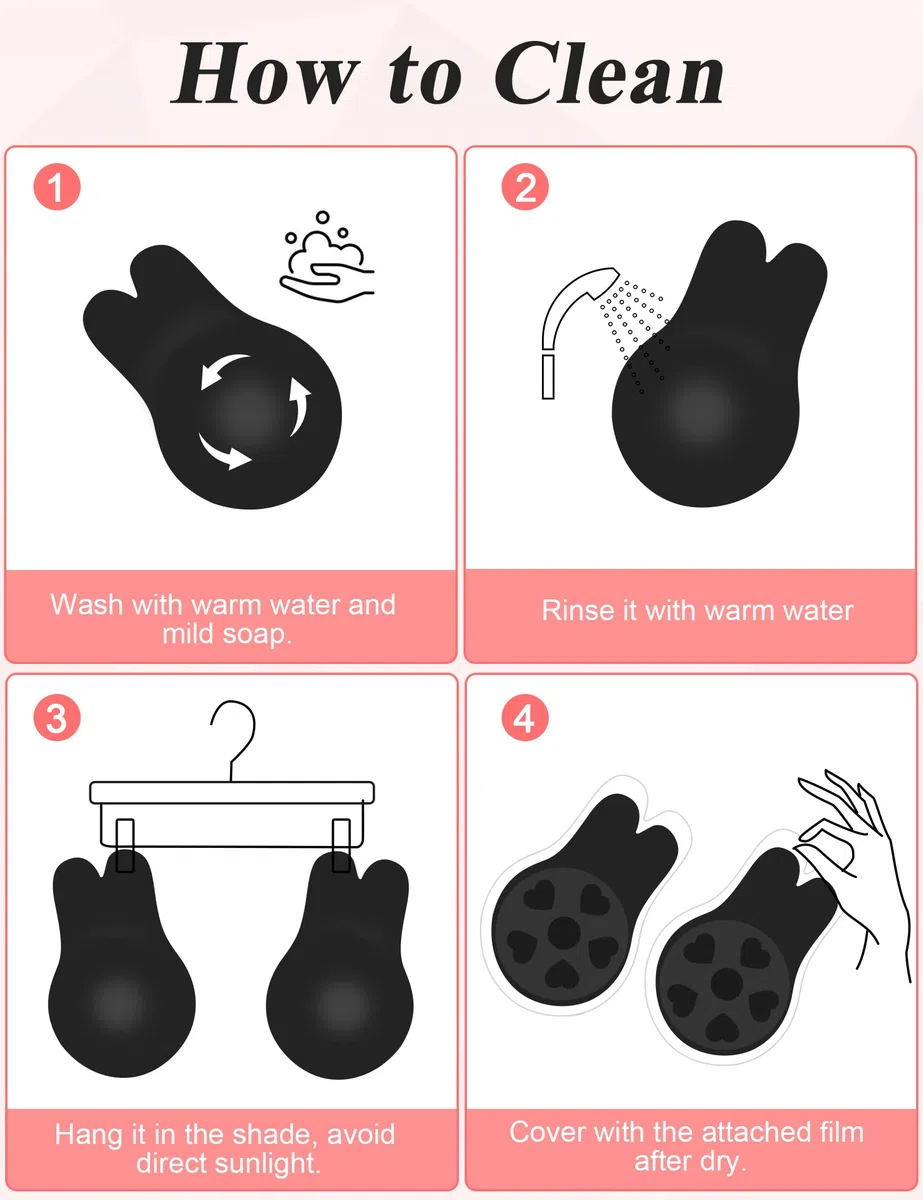 How to Clean

1

Wash with warm water and mild soap.

2

Rinse it with warm water

3

Hang it in the shade, avoid direct sunlight.

4

Cover with the attached film after dry.