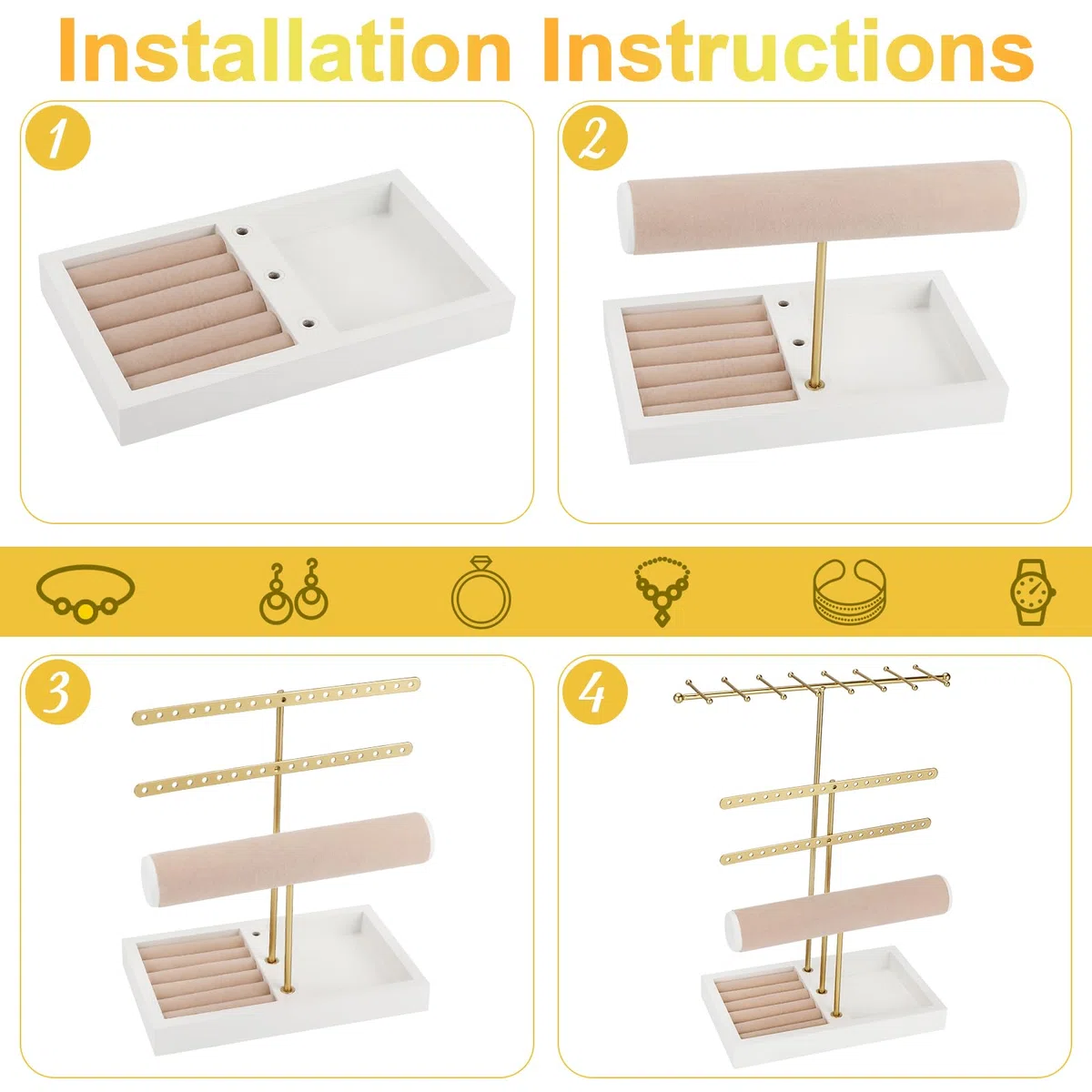 Installation Instructions

1

2

3

4