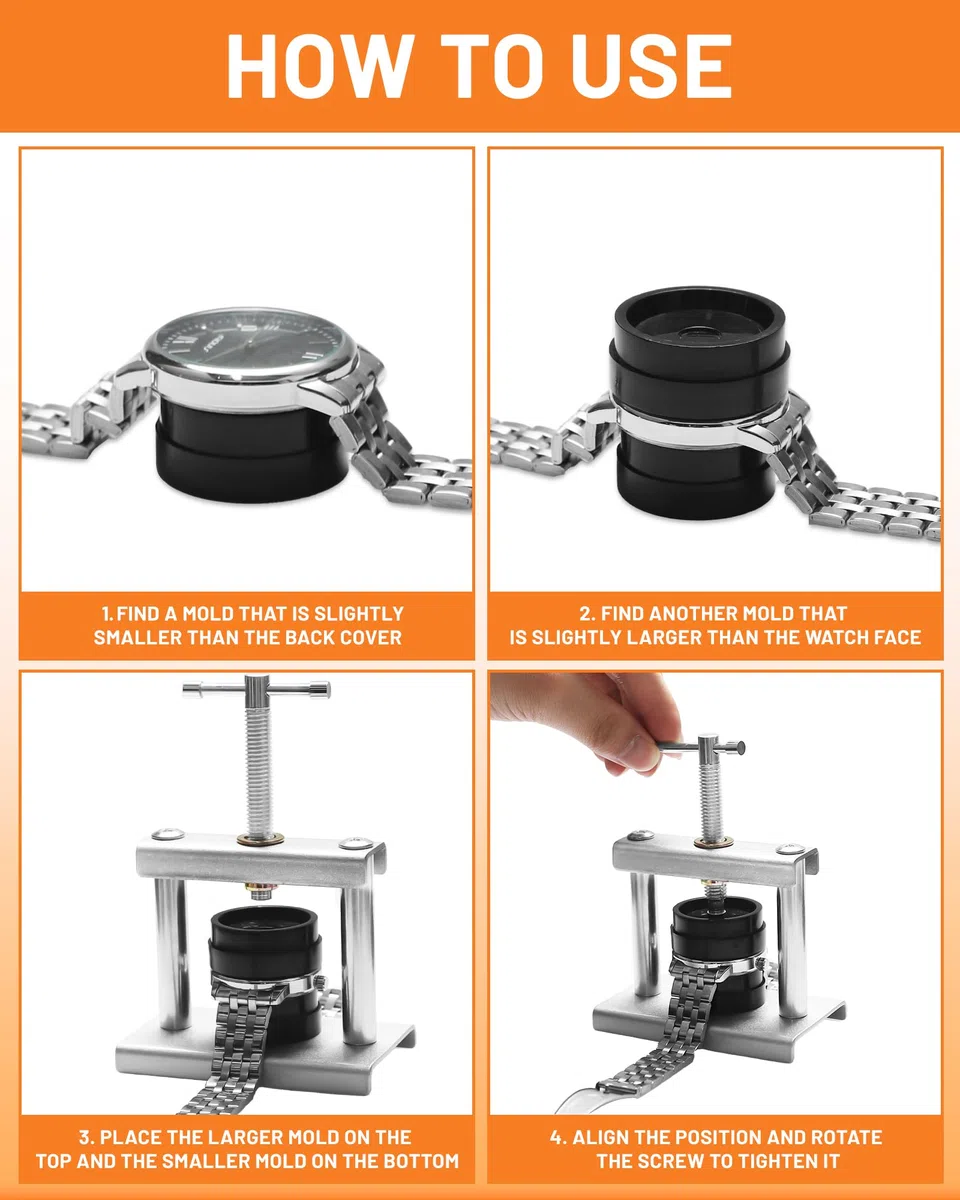 HOW TO USE

1. FIND A MOLD THAT IS SLIGHTLY SMALLER THAN THE BACK COVER

2. FIND ANOTHER MOLD THAT IS SLIGHTLY LARGER THAN THE WATCH FACE

3. PLACE THE LARGER MOLD ON THE TOP AND THE SMALLER MOLD ON THE BOTTOM

4. ALIGN THE POSITION AND ROTATE THE SCREW TO TIGHTEN IT