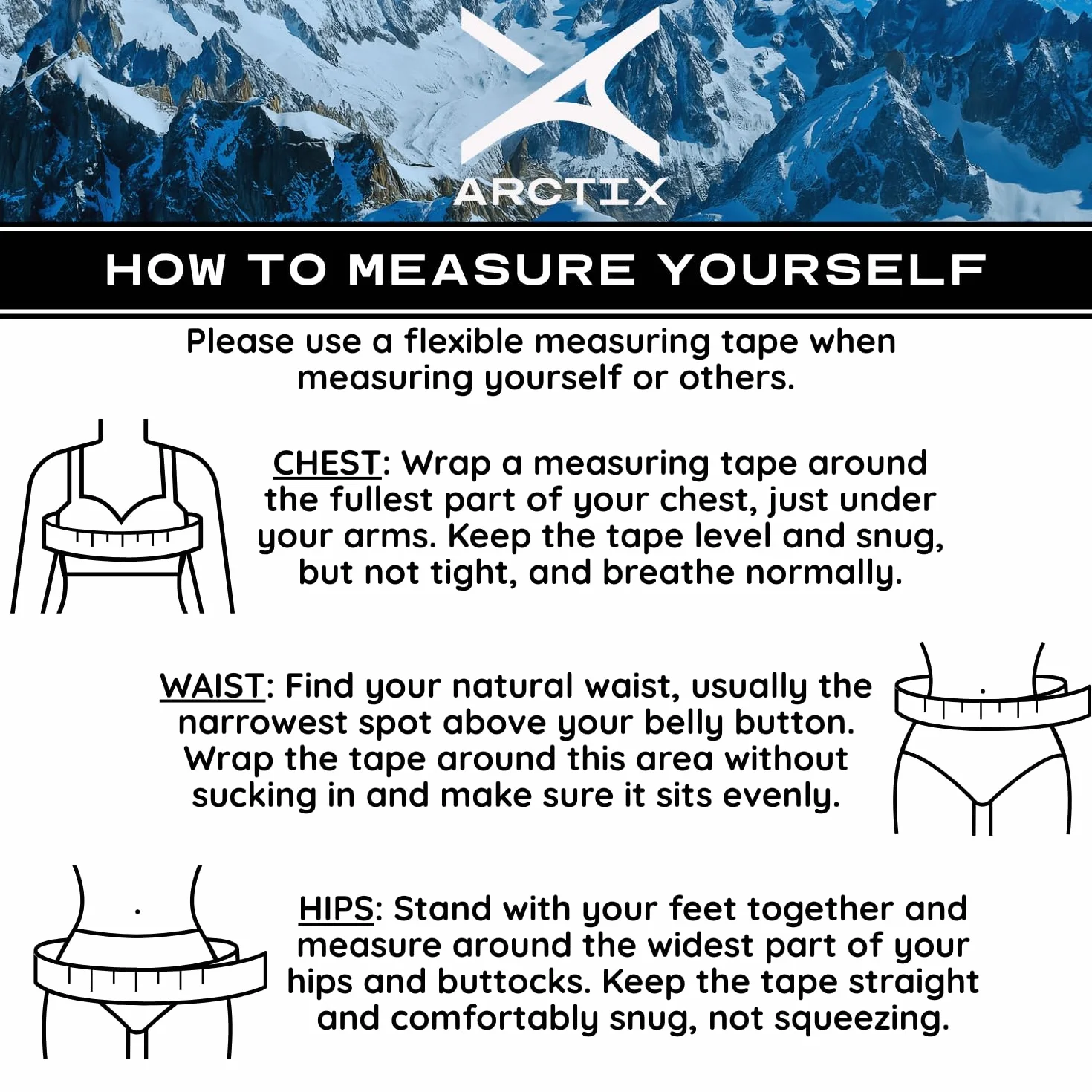 ARCTIX

HOW TO MEASURE YOURSELF

Please use a flexible measuring tape when measuring yourself or others.

CHEST: Wrap a measuring tape around the fullest part of your chest, just under your arms. Keep the tape level and snug, but not tight, and breathe normally.

WAIST: Find your natural waist, usually the narrowest spot above your belly button. Wrap the tape around this area without sucking in and make sure it sits evenly.

HIPS: Stand with your feet together and measure around the widest part of your hips and buttocks. Keep the tape straight and comfortably snug, not squeezing.